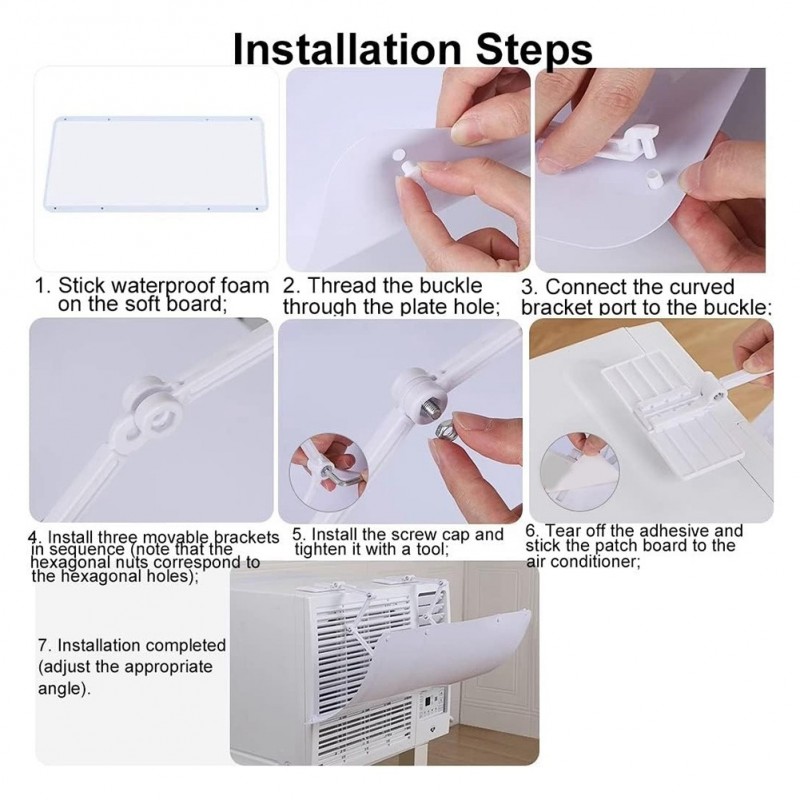 Installation Steps

1. Stick waterproof foam on the soft board;

2. Thread the buckle through the plate hole;

3. Connect the curved bracket port to the buckle;

4. Install three movable brackets in sequence (note that the hexagonal nuts correspond to the hexagonal holes);

5. Install the screw cap and tighten it with a tool;

6. Tear off the adhesive and stick the patch board to the air conditioner;

7. Installation completed (adjust the appropriate angle).